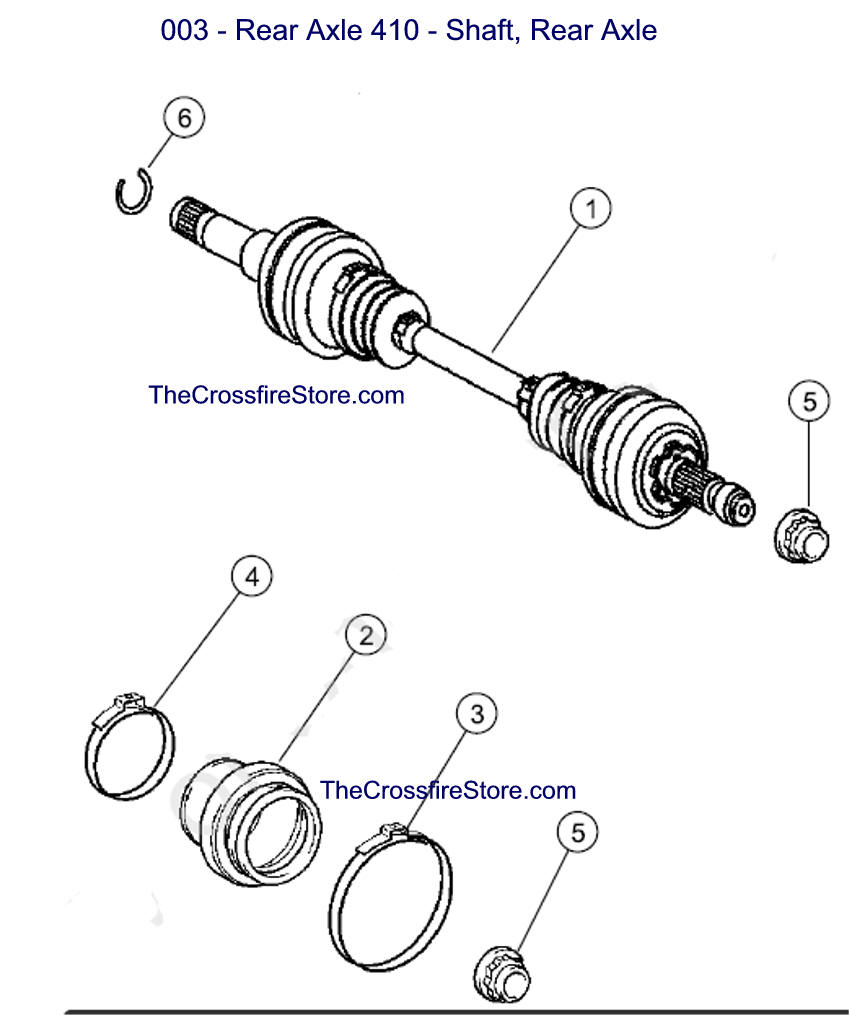 003 - Rear Axle 410 - Shaft, Rear Axle

6

1

TheCrossfireStore.com

5

4

2

3

TheCrossfireStore.com

5