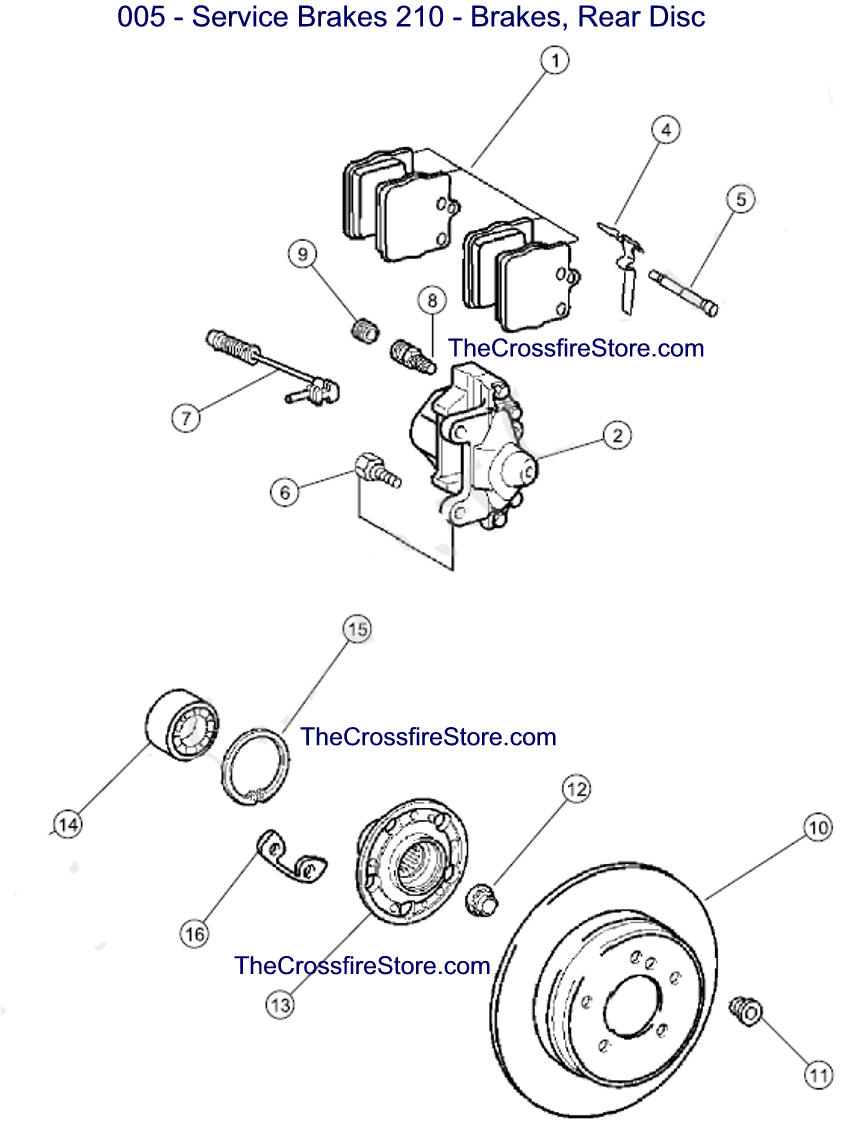 005 - Service Brakes 210 - Brakes, Rear Disc

1
4
5
9
8
TheCrossfireStore.com
7
2
6

15
TheCrossfireStore.com
14
12
10
16
TheCrossfireStore.com
13
11