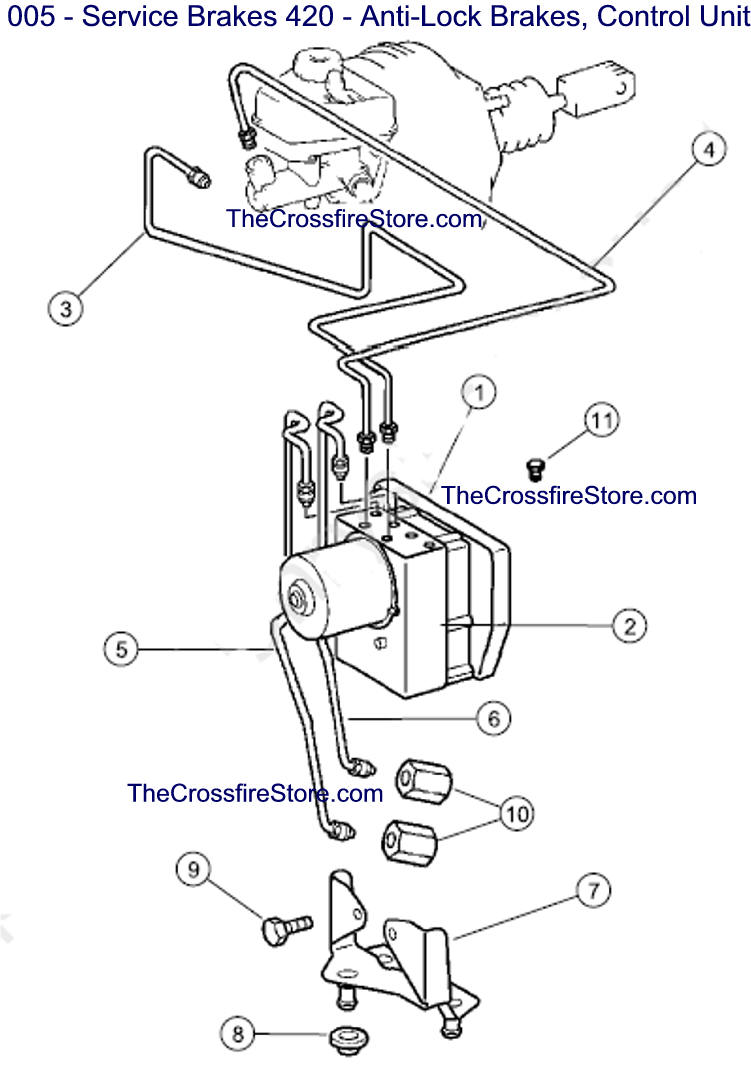 005 - Service Brakes 420 - Anti-Lock Brakes, Control Unit

TheCrossfireStore.com

4

3

1

11

TheCrossfireStore.com

2

5

6

TheCrossfireStore.com

10

9

7

8