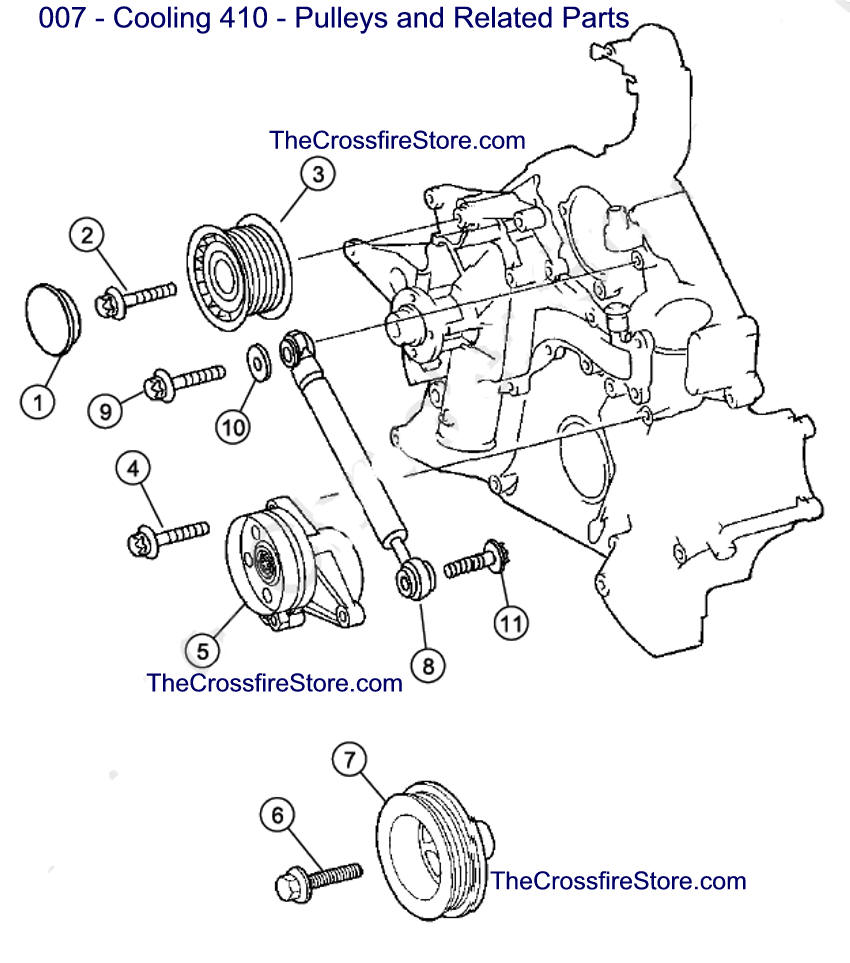 007 - Cooling 410 - Pulleys and Related Parts

TheCrossfireStore.com

3

2

1

9

10

4

5

8

11

TheCrossfireStore.com

7

6

TheCrossfireStore.com