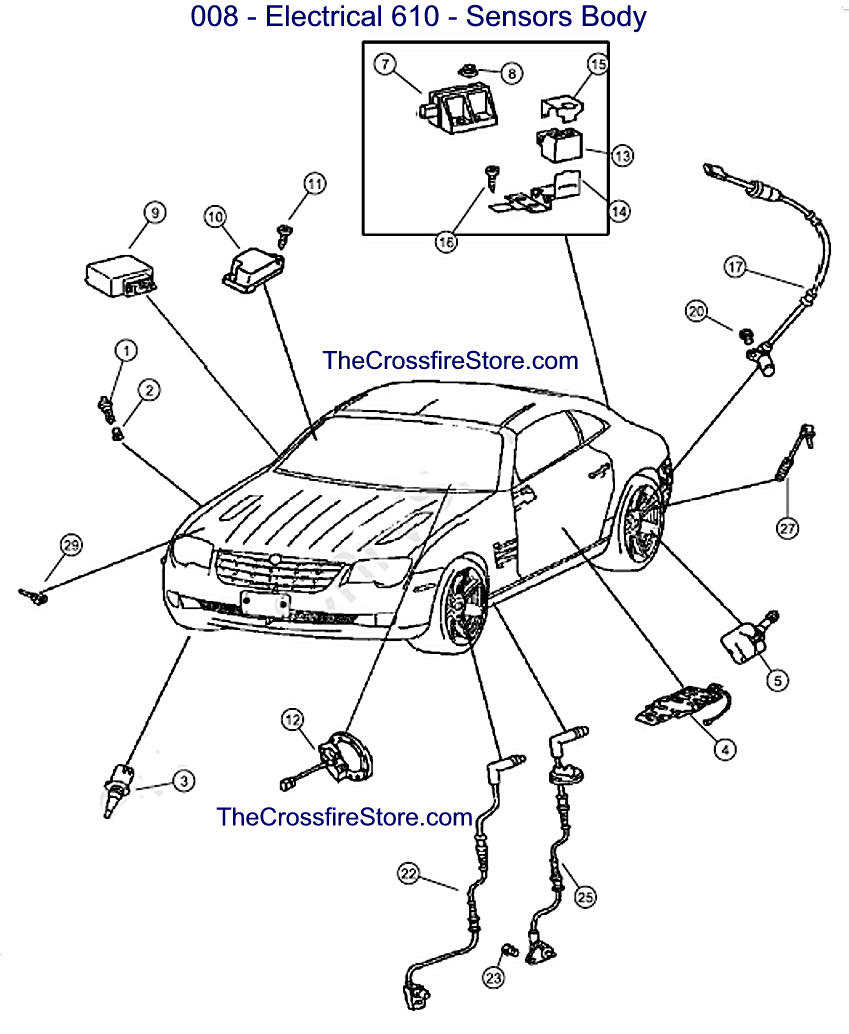 008 - Electrical 610 - Sensors Body

7
8
15
13
14
16
9
10
11
17
20
TheCrossfireStore.com
1
2
27
29
5
4
12
3
TheCrossfireStore.com
22
25
23