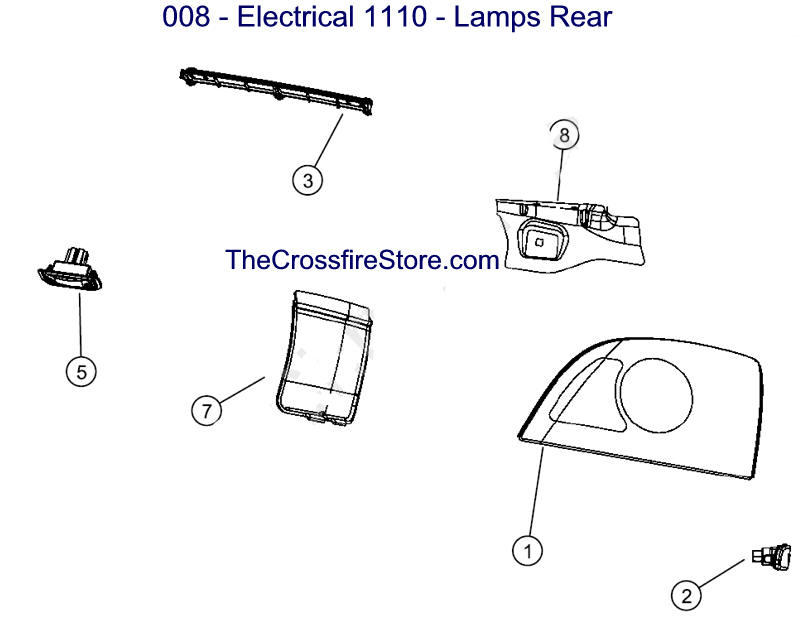 008 - Electrical 1110 - Lamps Rear

3

8

TheCrossfireStore.com

5

7

1

2