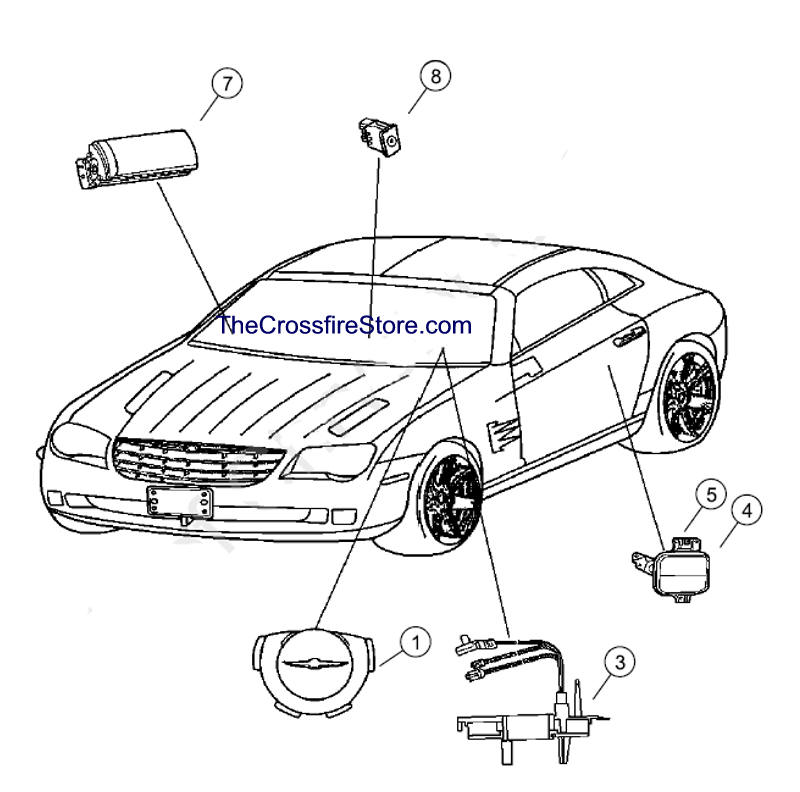 7

8

TheCrossfireStore.com

5

4

1

3