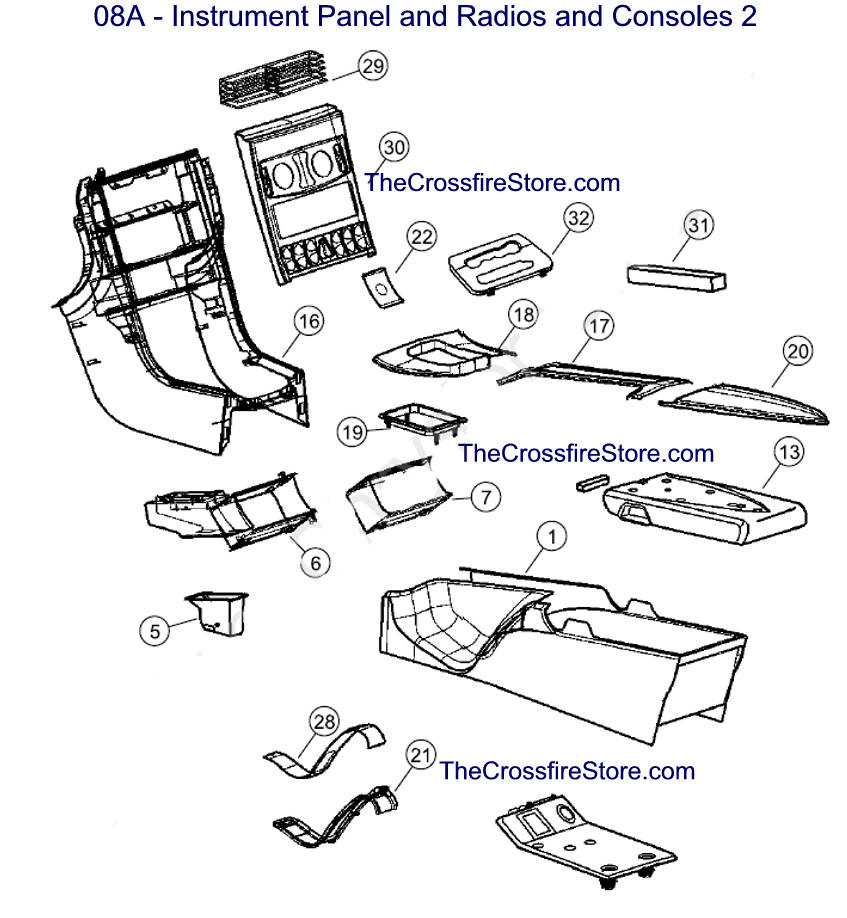 08A - Instrument Panel and Radios and Consoles 2

29

30

TheCrossfireStore.com

22

32

31

16

18

17

20

19

TheCrossfireStore.com

13

7

6

1

5

28

21

TheCrossfireStore.com