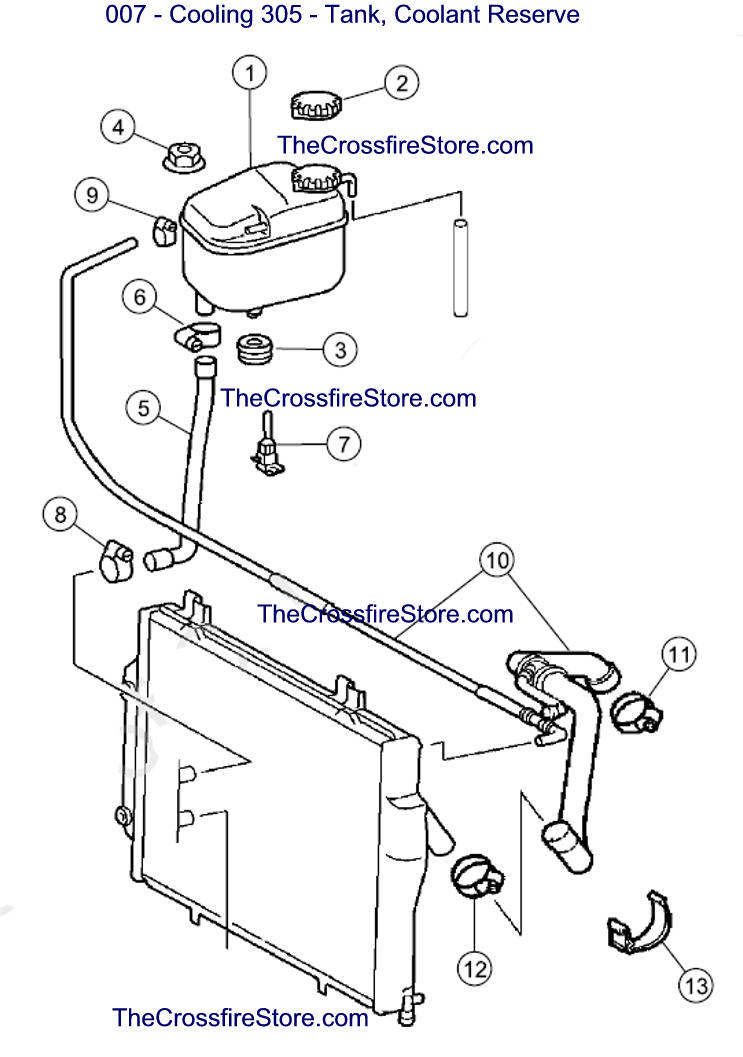 007 - Cooling 305 - Tank, Coolant Reserve

1

2

4

TheCrossfireStore.com

9

6

3

TheCrossfireStore.com

5

7

8

10

TheCrossfireStore.com

11

12

13

TheCrossfireStore.com